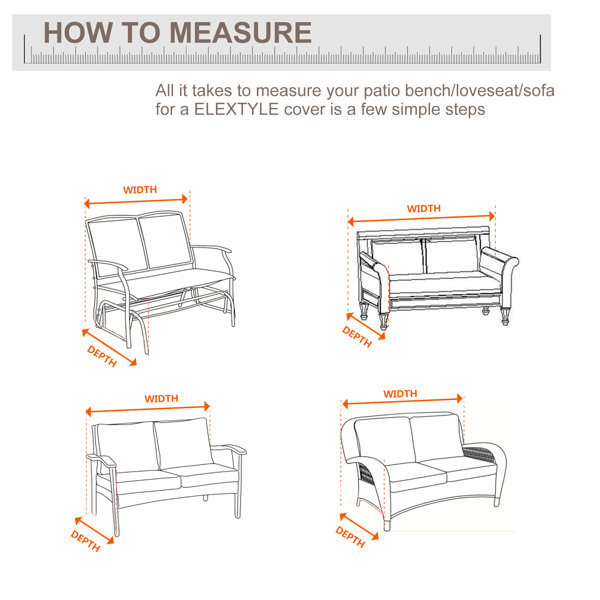 HOW TO MEASURE

All it takes to measure your patio bench/loveseat/sofa for a ELEXTYLE cover is a few simple steps

WIDTH

DEPTH

WIDTH

DEPTH

WIDTH

DEPTH

WIDTH

DEPTH